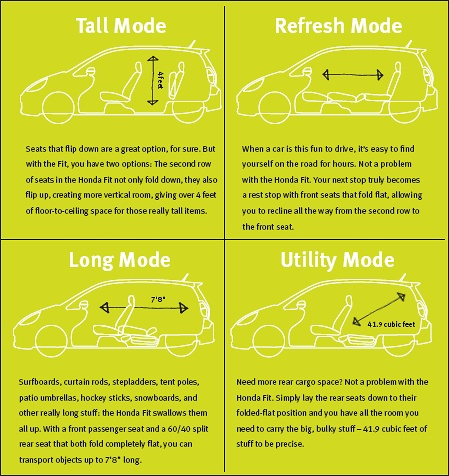 Tall Mode

4 feet

Seats that flip down are a great option, for sure. But with the Fit, you have two options: The second row of seats in the Honda Fit not only fold down, they also flip up, creating more vertical room, giving over 4 feet of floor-to-ceiling space for those really tall items.

Refresh Mode

When a car is this fun to drive, it's easy to find yourself on the road for hours. Not a problem with the Honda Fit. Your next stop truly becomes a rest stop with front seats that fold flat, allowing you to recline all the way from the second row to the front seat.

Long Mode

7'8"

Surfboards, curtain rods, stepladders, tent poles, patio umbrellas, hockey sticks, snowboards, and other really long stuff: the Honda Fit swallows them all up. With a front passenger seat and a 60/40 split rear seat that both fold completely flat, you can transport objects up to 7'8" long.

Utility Mode

41.9 cubic feet

Need more rear cargo space? Not a problem with the Honda Fit. Simply lay the rear seats down to their folded-flat position and you have all the room you need to carry the big, bulky stuff – 41.9 cubic feet of stuff to be precise.