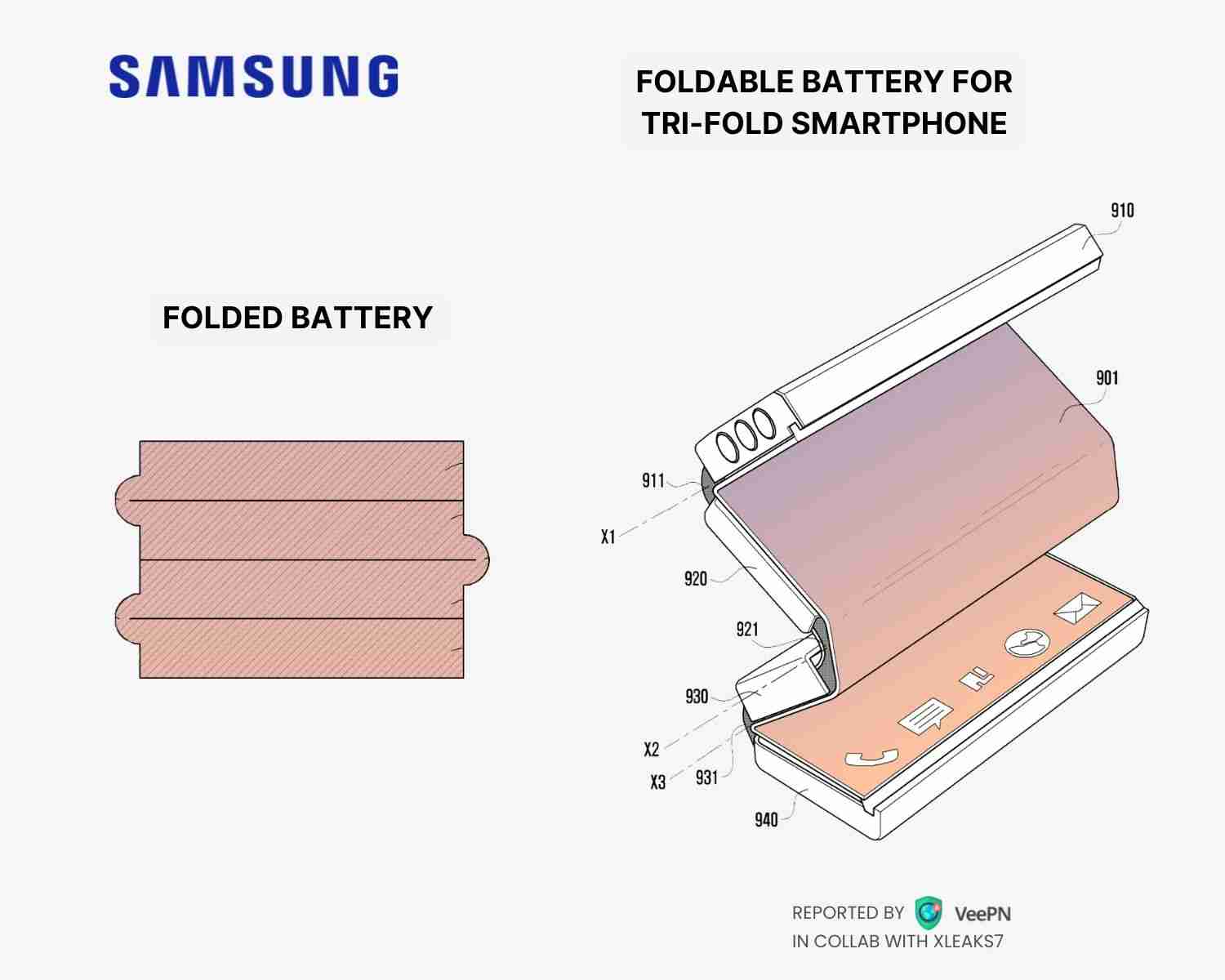 SAMSUNG

FOLDABLE BATTERY FOR TRI-FOLD SMARTPHONE

FOLDED BATTERY

910

901

911

X1

920

921

930

X2

X3

931

940

REPORTED BY VeePN
IN COLLAB WITH XLEAKS7