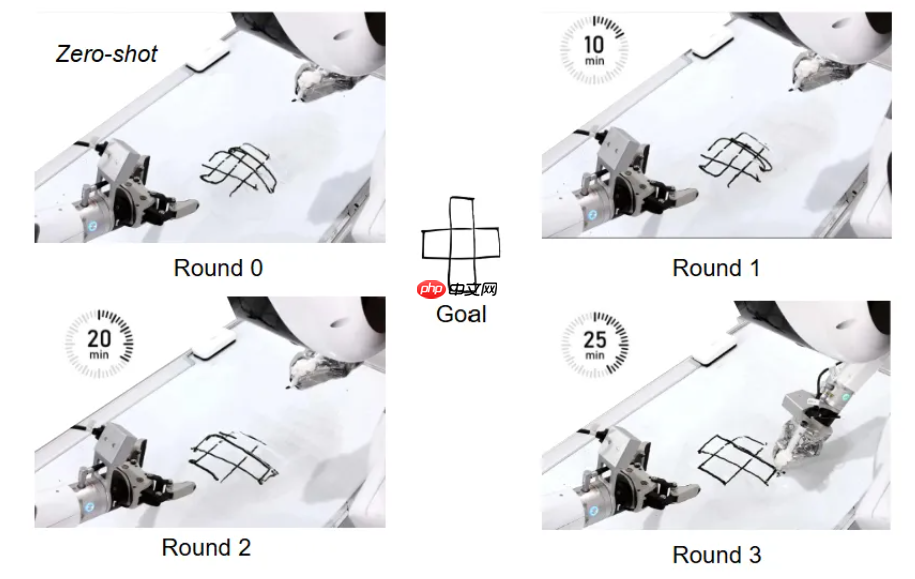 Zero-shot

Round 0

10
min

Round 1

php 中文网
Goal

20
min

Round 2

25
min

Round 3